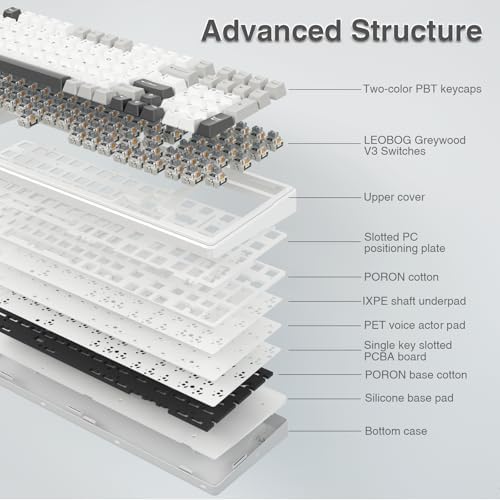 Advanced Structure

Two-color PBT keycaps

LEOBOG Greywood V3 Switches

Upper cover

Slotted PC positioning plate

PORON cotton

IXPE shaft underpad

PET voice actor pad

Single key slotted PCBA board

PORON base cotton

Silicone base pad

Bottom case